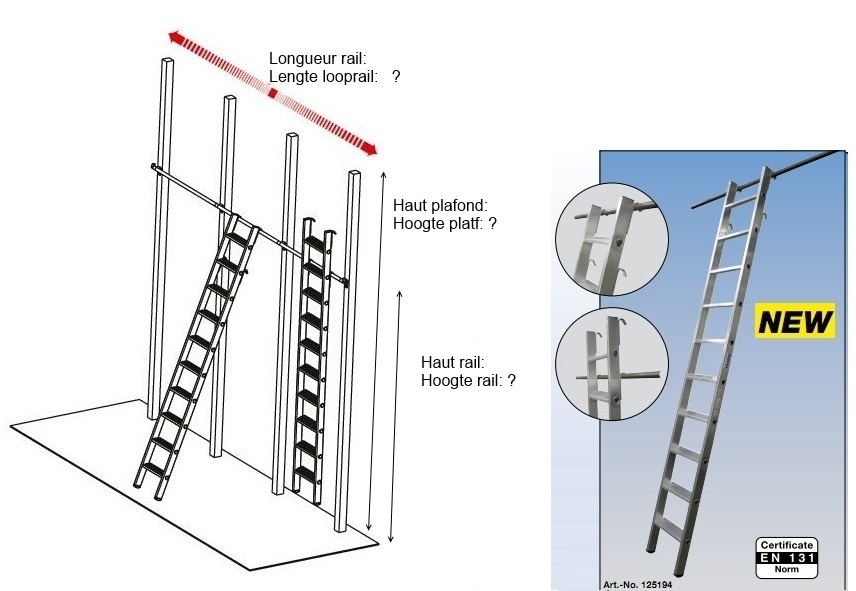 Longueur rail:
Lengte looprail: ?

Haut plafond:
Hoogte platf: ?

Haut rail:
Hoogte rail: ?

NEW

Certificate
EN 131
Norm

Art.-No. 125194